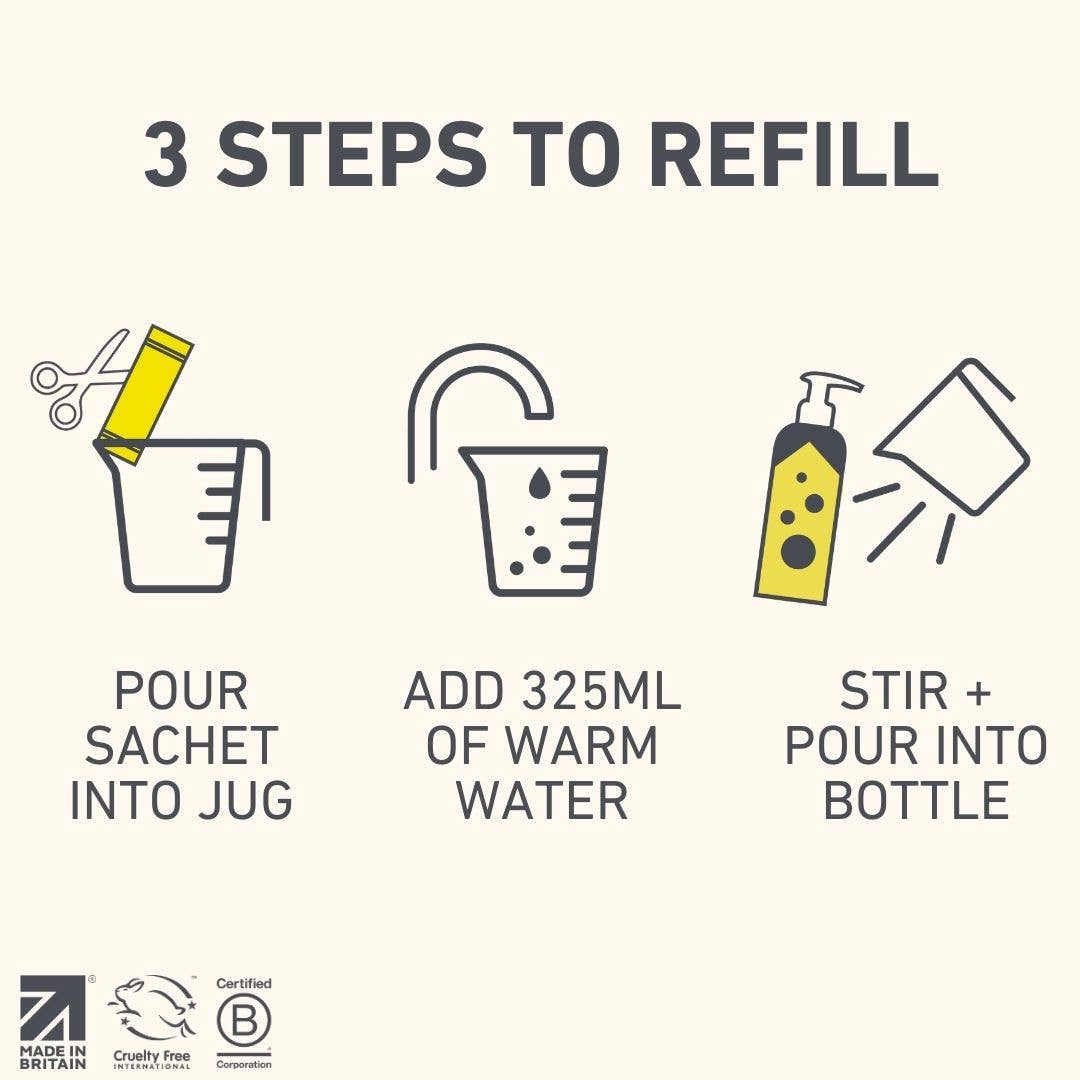 3 STEPS TO REFILL

POUR SACHET INTO JUG

ADD 325ML OF WARM WATER

STIR + POUR INTO BOTTLE

MADE IN BRITAIN

Cruelty Free INTERNATIONAL

Certified B Corporation